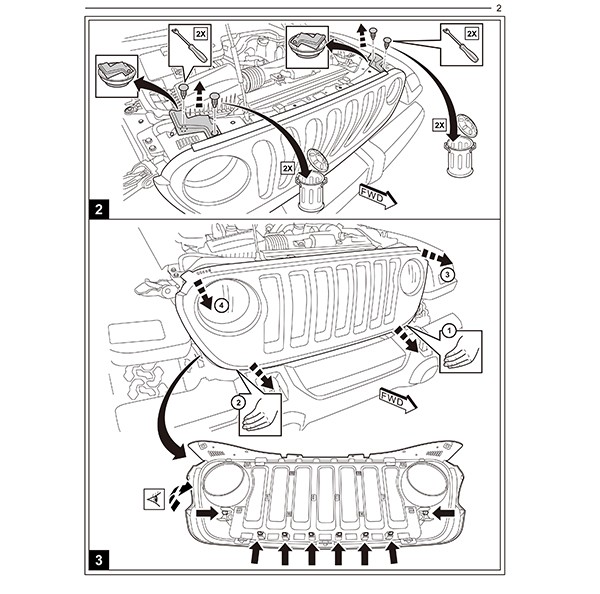 2

2X

2X

2X

2X

FWD

2

3

4

1

2

FWD

3